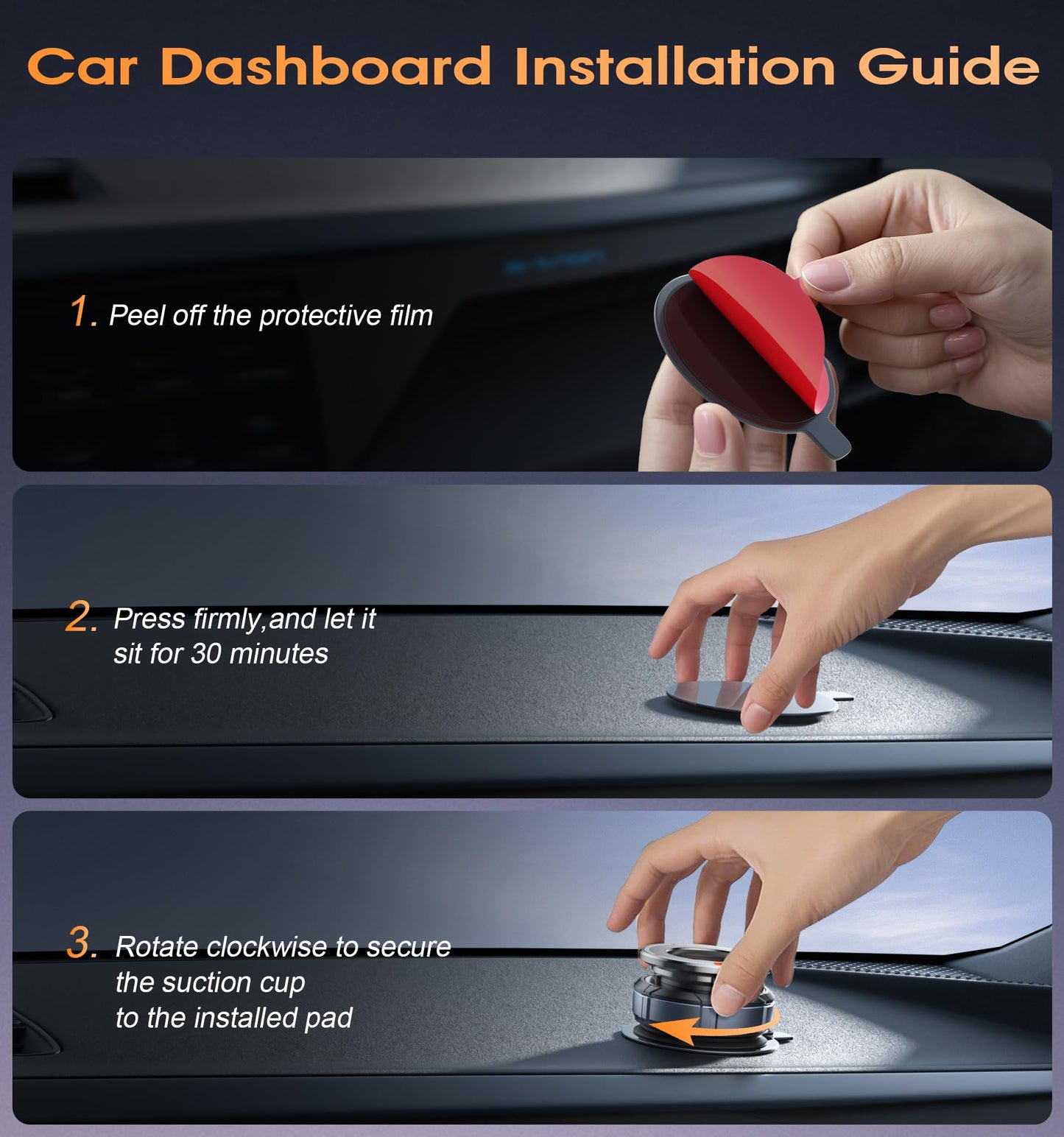 Car Dashboard Installation Guide

1. Peel off the protective film

2. Press firmly,and let it sit for 30 minutes

3. Rotate clockwise to secure the suction cup to the installed pad